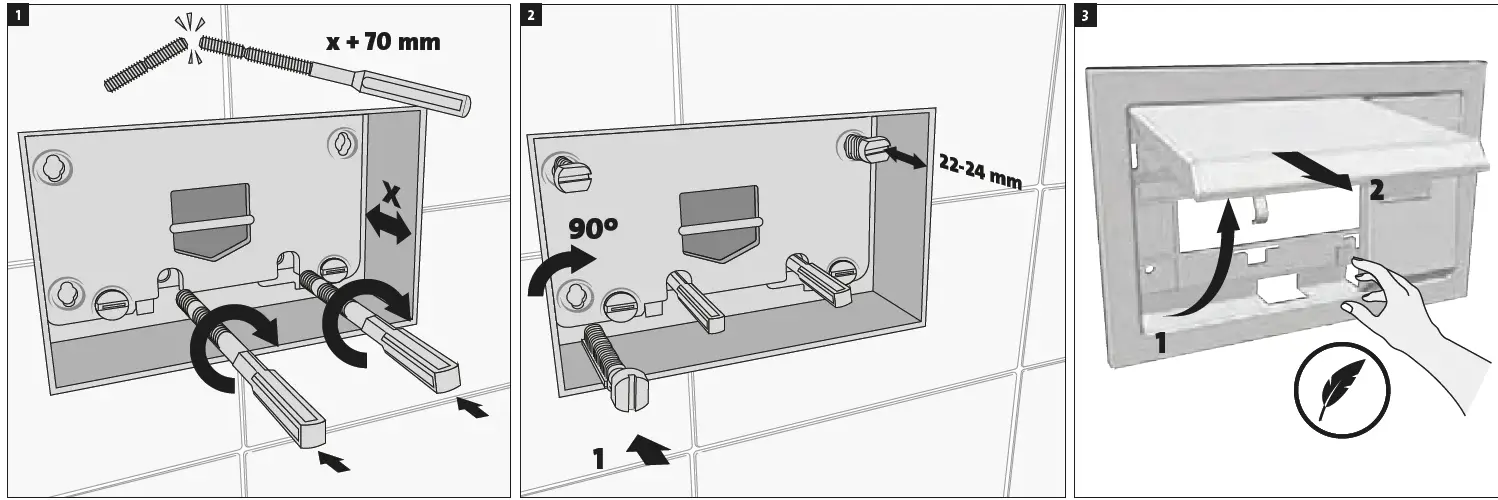 1

x + 70 mm

x

2

22-24 mm

90°

1

3

2

1