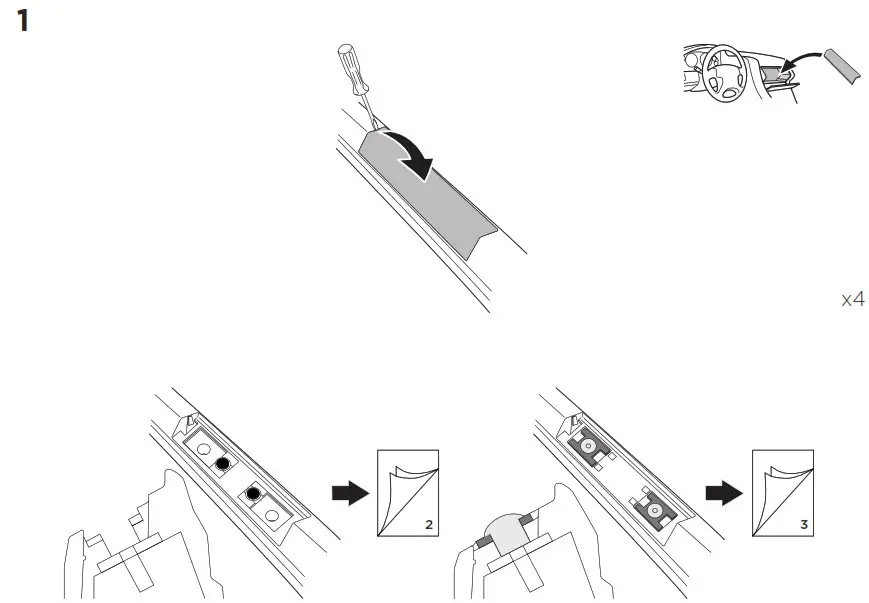 1

x4

2

3