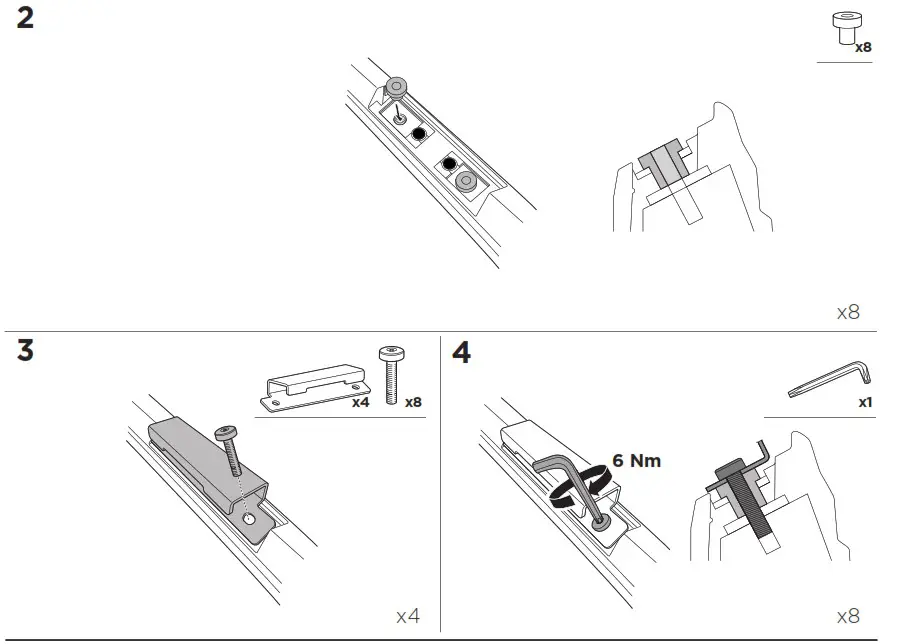 2

x8

x8

3

x4 x8

x4

4

x1

6 Nm

x8