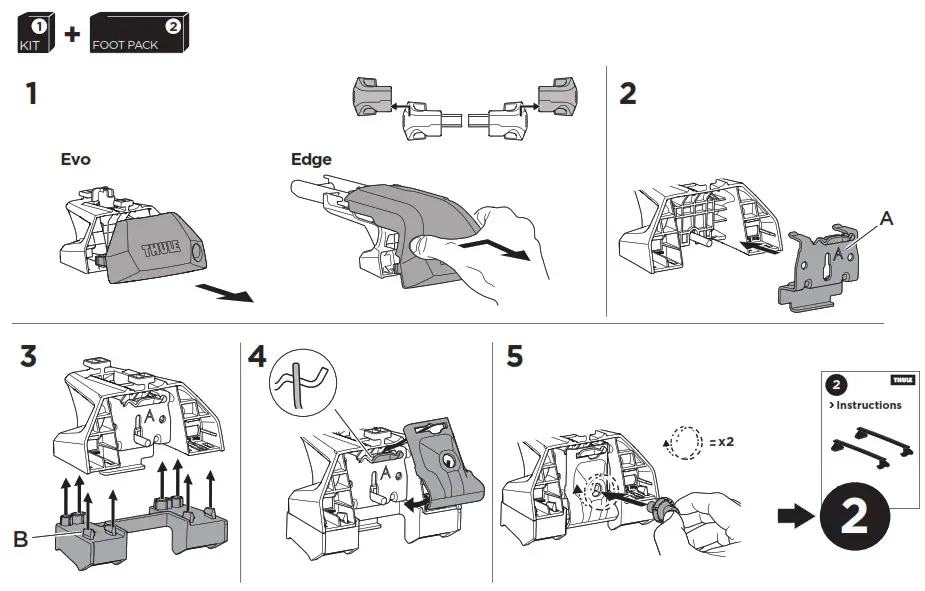 1 KIT + 2 FOOT PACK

1

Evo

THULE

Edge

2

A

A

3

A

B

4

A

5

= x2

2 THULE

> Instructions

2