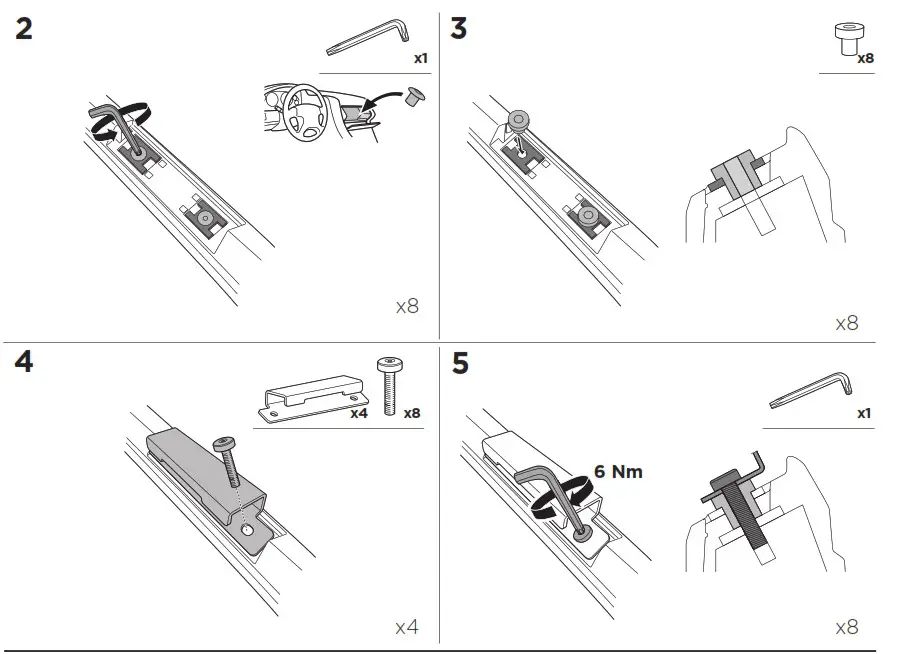 2

x1

x8

3

x8

x8

4

x4 x8

x4

5

x1

6 Nm

x8