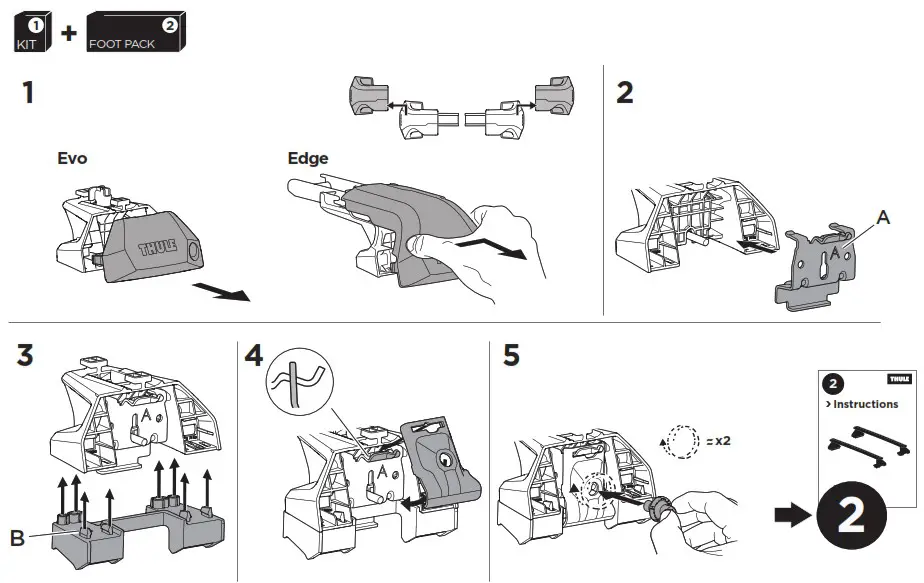 1 KIT + 2 FOOT PACK

1

Evo

THULE

Edge

2

A

A

3

A

B

4

A

5

= x2

2 THULE

> Instructions

2