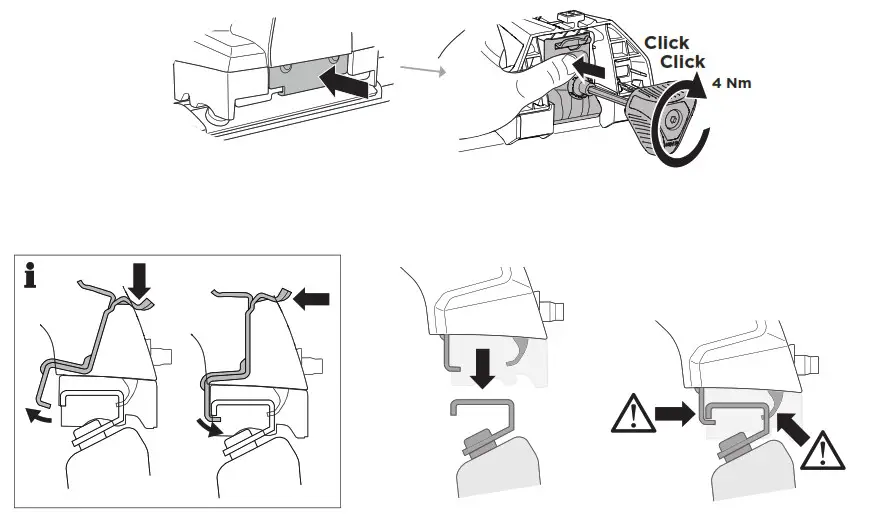 Click
Click
4 Nm

i