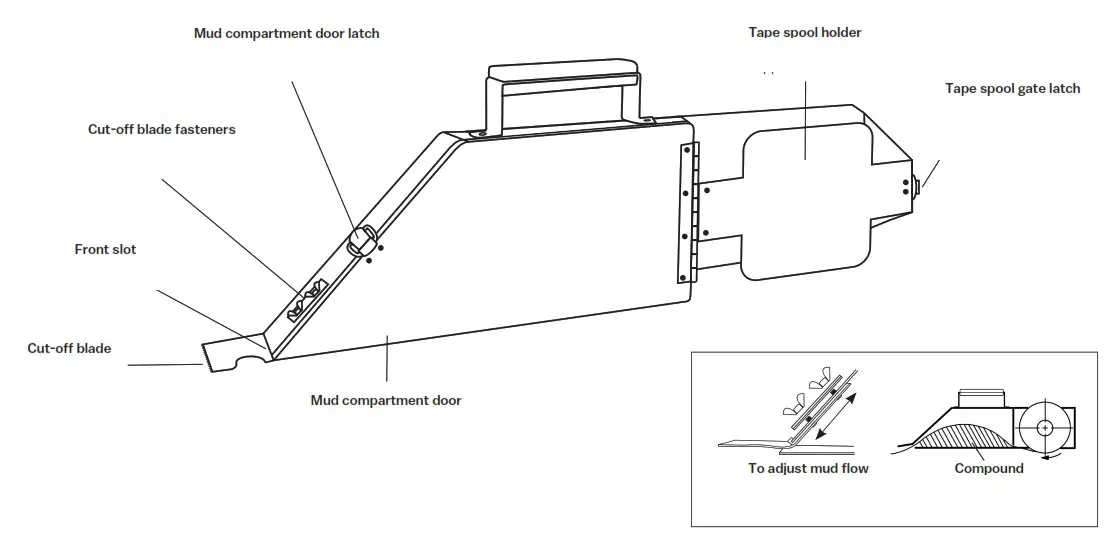 Mud compartment door latch

Tape spool holder

Tape spool gate latch

Cut-off blade fasteners

Front slot

Cut-off blade

Mud compartment door

To adjust mud flow

Compound