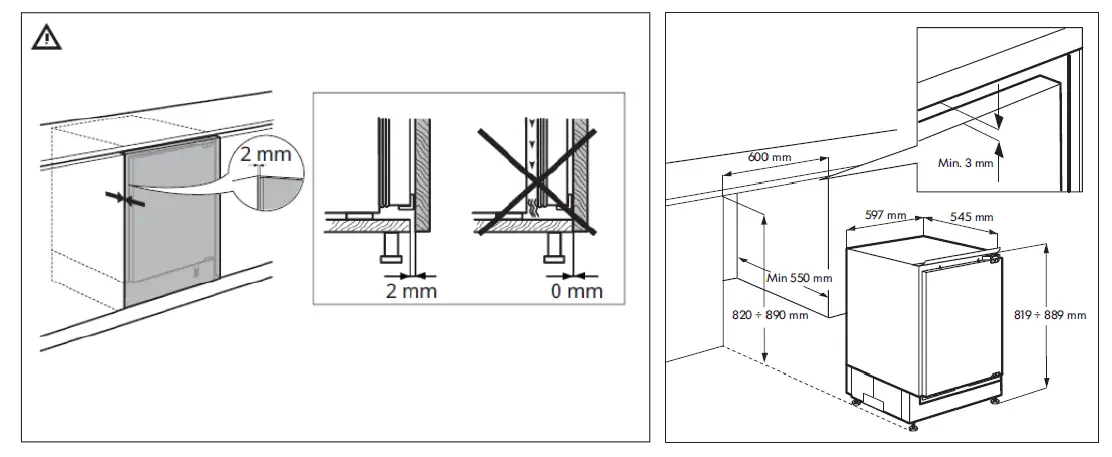 2 mm

2 mm

0 mm

Min. 3 mm

600 mm

597 mm

545 mm

Min 550 mm

820 ÷ 890 mm

819 ÷ 889 mm