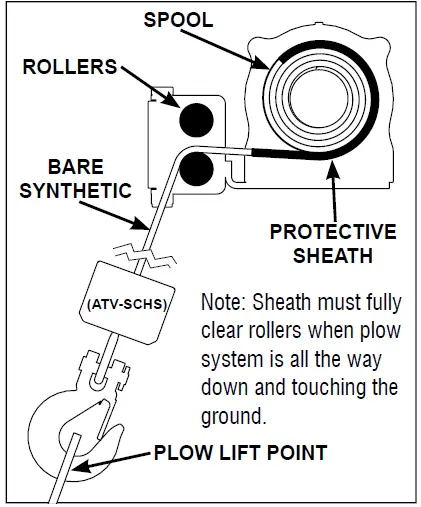 SPOOL

ROLLERS

BARE SYNTHETIC

PROTECTIVE SHEATH

(ATV-SCHS)

Note: Sheath must fully clear rollers when plow system is all the way down and touching the ground.

PLOW LIFT POINT