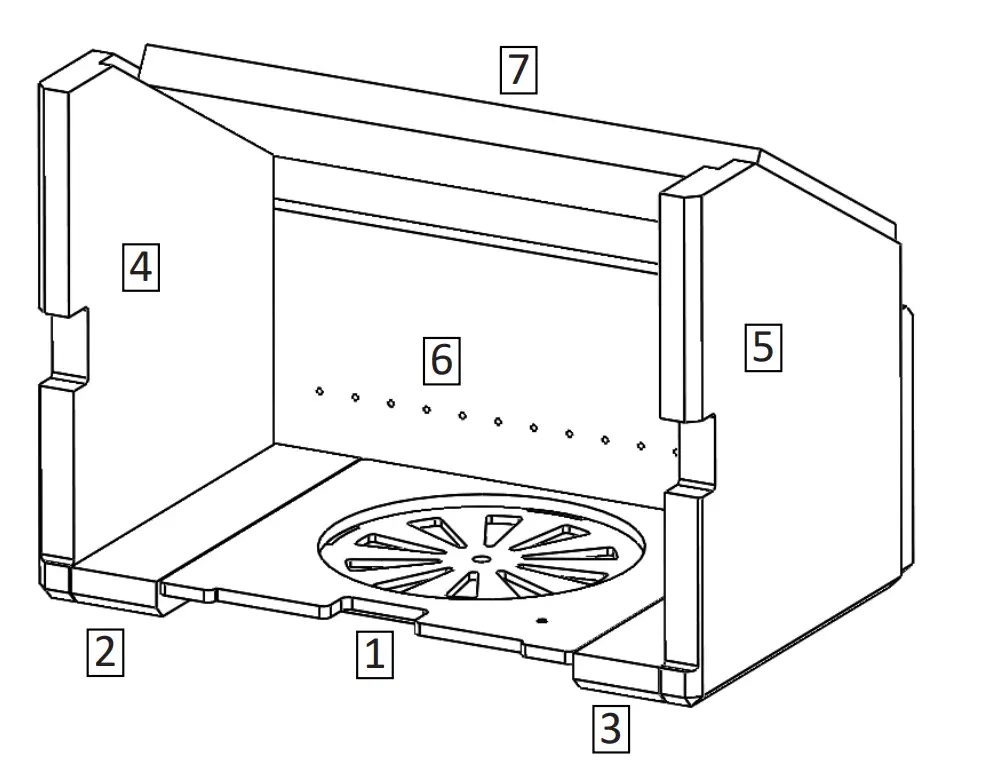 7
4
6
5
2
1
3