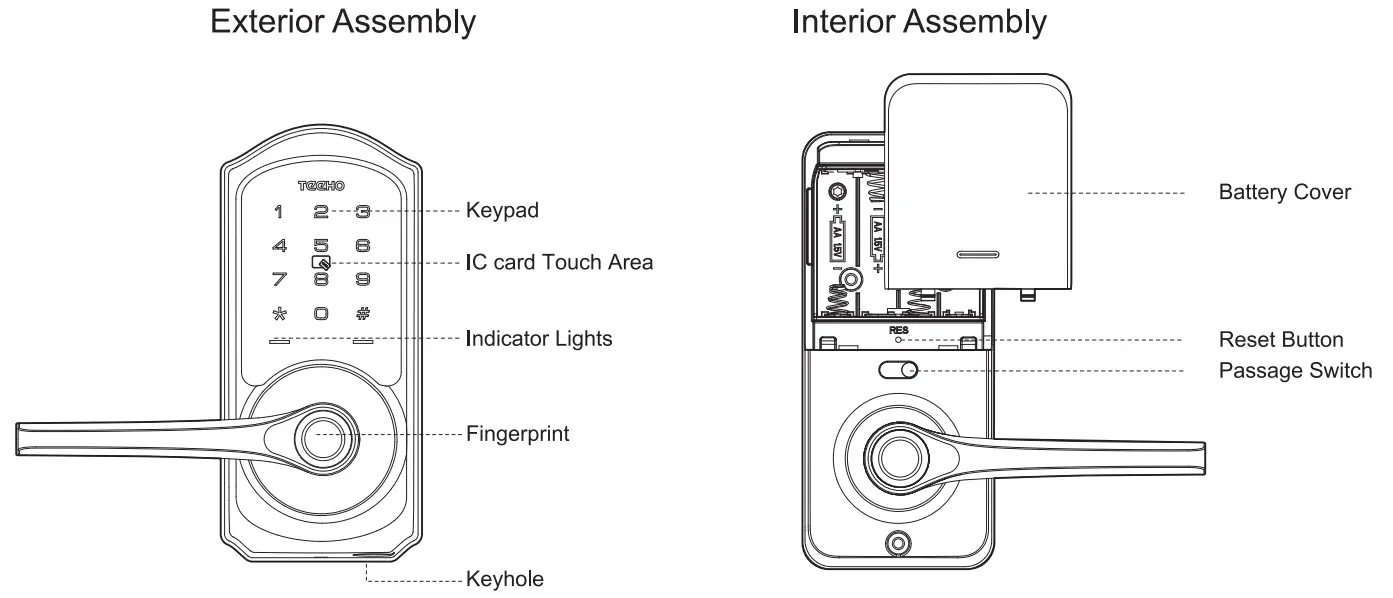 Exterior Assembly

TEEHO

1 2 3
4 5 6
7 8 9
* 0 #

Keypad
IC card Touch Area
Indicator Lights
Fingerprint
Keyhole

Interior Assembly

AA 1.5V
AA 1.5V
RES

Battery Cover
Reset Button
Passage Switch