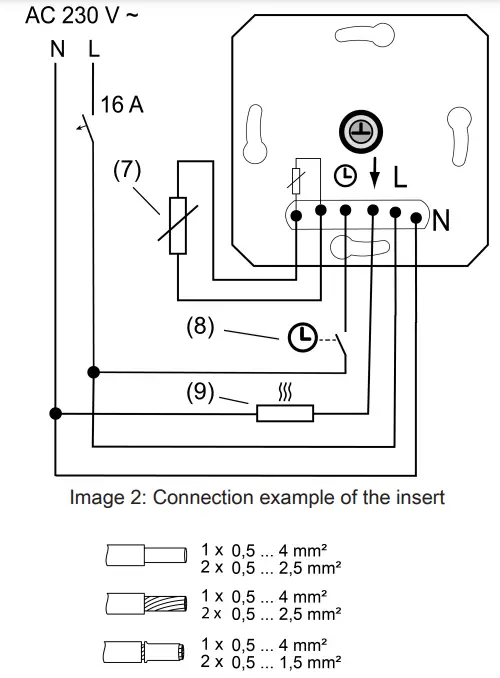 AC 230 V ~

N L

16 A

(7)

L

N

(8)

(9)

Image 2: Connection example of the insert

1 x 0,5 ... 4 mm²
2 x 0,5 ... 2,5 mm²

1 x 0,5 ... 4 mm²
2 x 0,5 ... 2,5 mm²

1 x 0,5 ... 4 mm²
2 x 0,5 ... 1,5 mm²