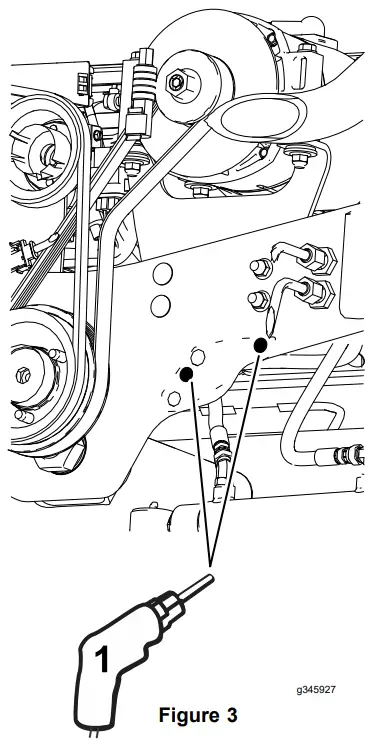 1

g345927

Figure 3