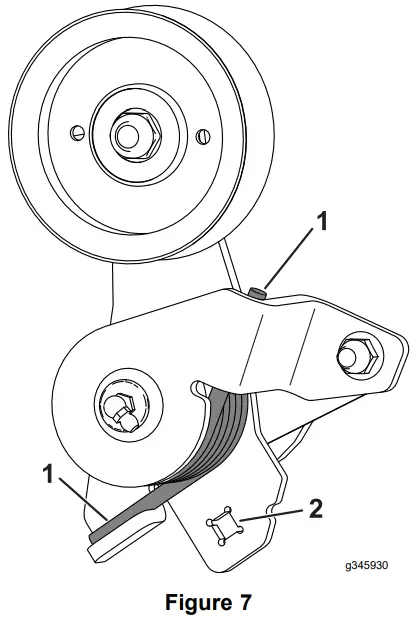 1

1

2

g345930

Figure 7