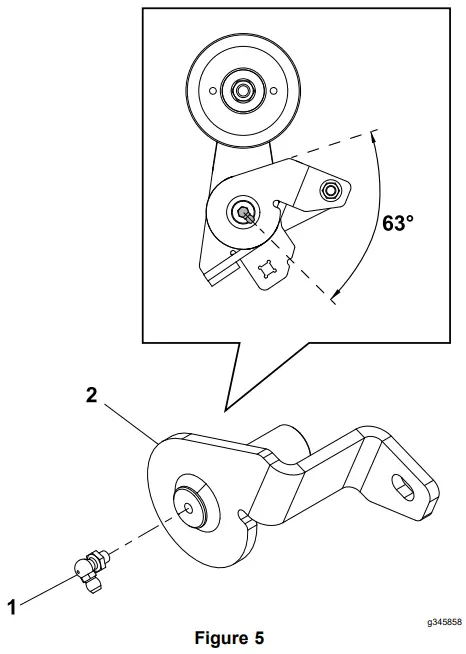 63°

2

1

g345858

Figure 5