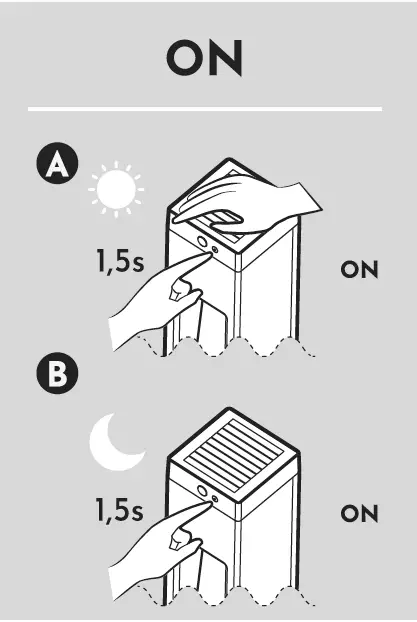 ON

A

1,5s

ON

B

1,5s

ON