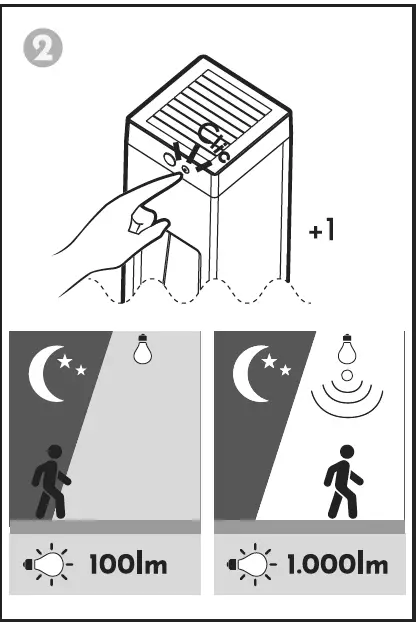 2

Clic

+1

100lm

1.000lm