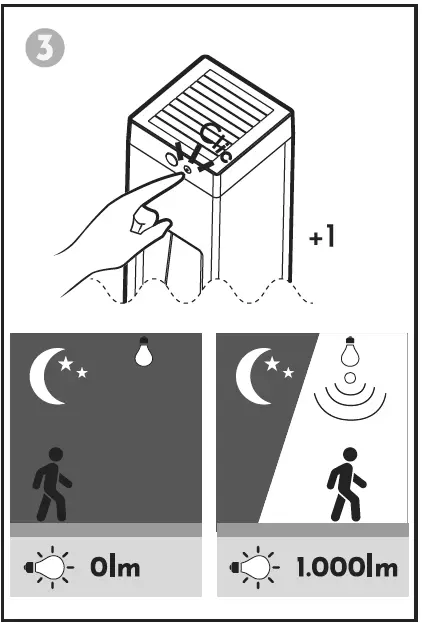 3

Clic

+1

0lm

1.000lm