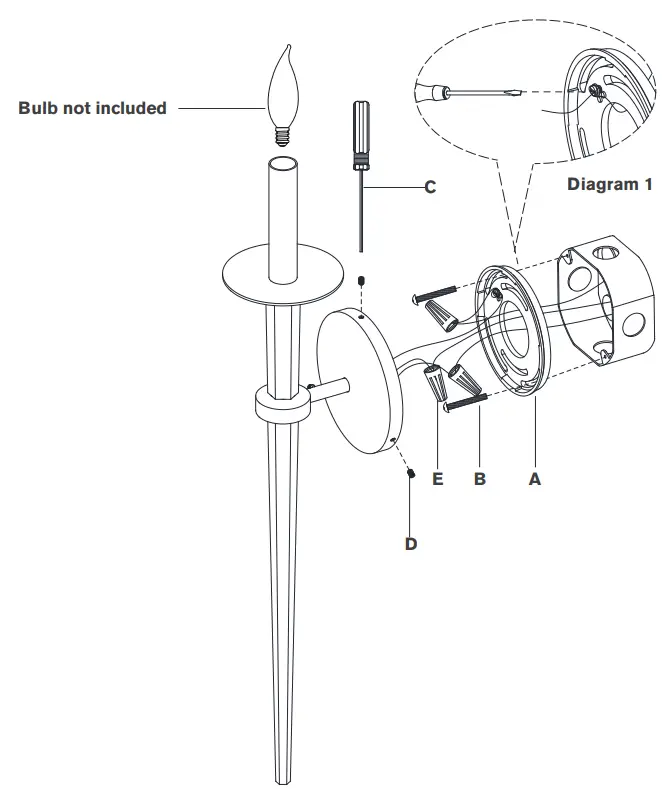 Bulb not included

C

Diagram 1

E

B

A

D