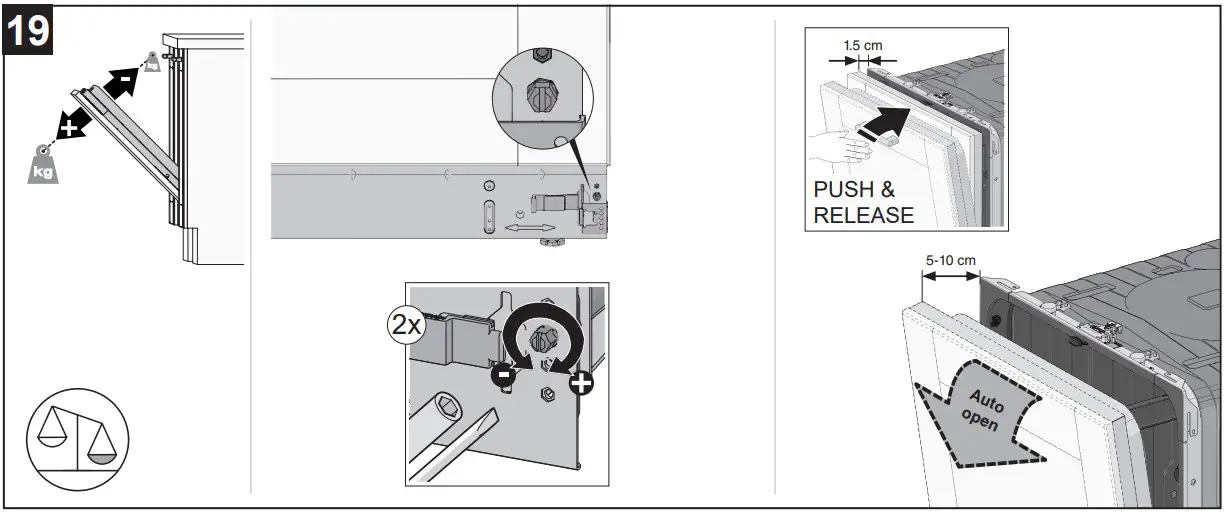 19

kg

2x

1.5 cm

PUSH & RELEASE

5-10 cm

Auto open