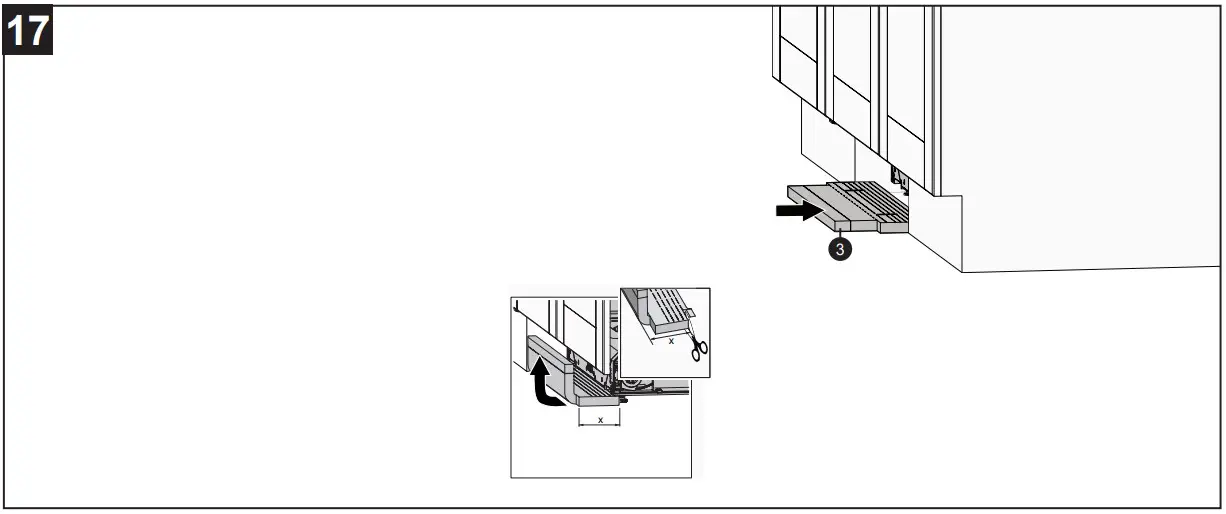 17

3

x

x