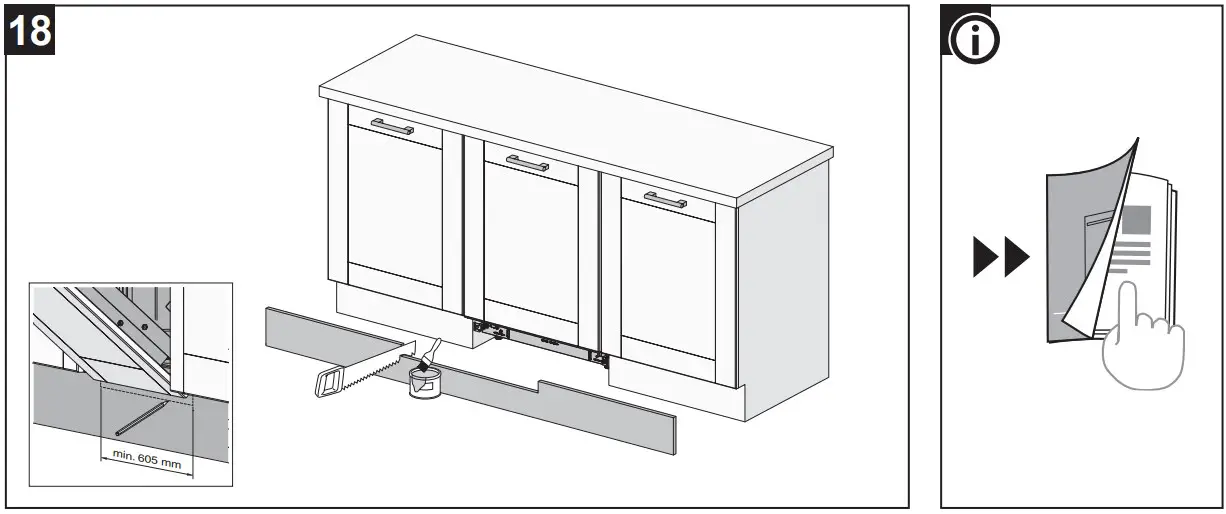 18

min. 605 mm

i