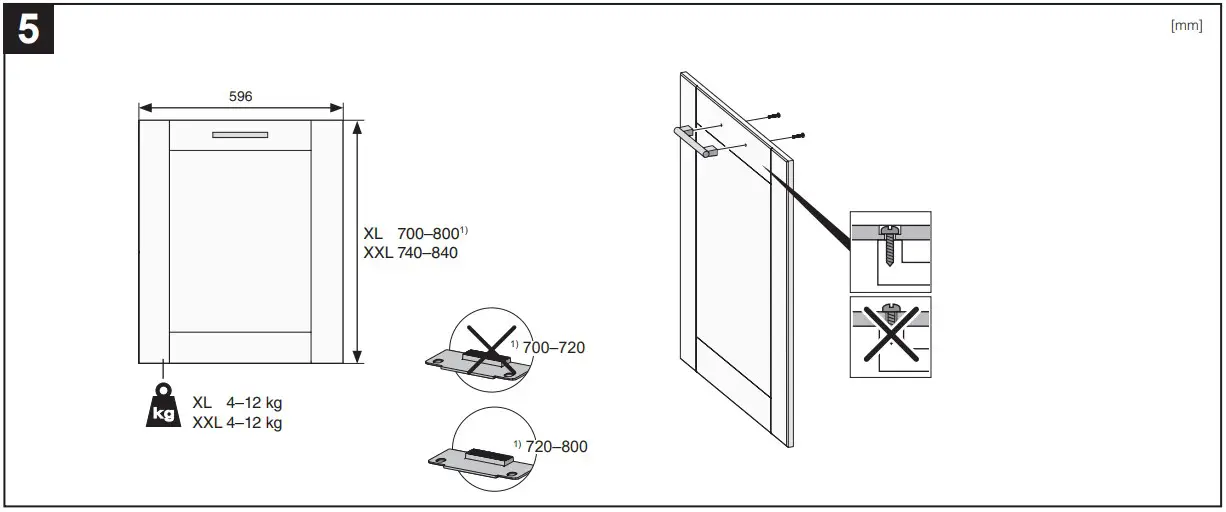 5

[mm]

596

XL 700–800$^{1)}$
XXL 740–840

kg

XL 4–12 kg
XXL 4–12 kg

$^{1)}$ 700–720

$^{1)}$ 720–800