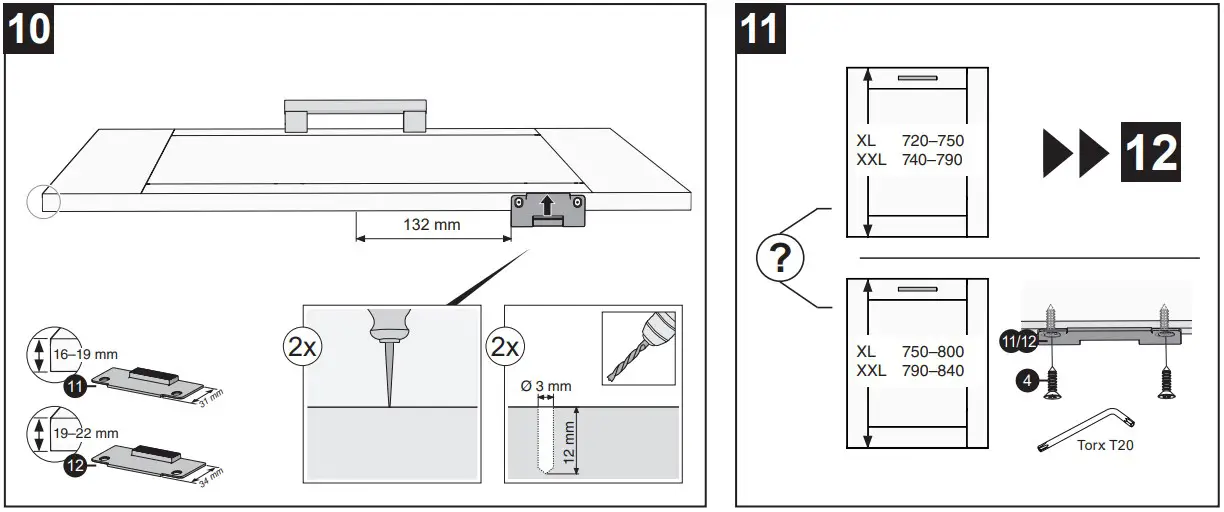 10

132 mm

16–19 mm
11
31 mm

19–22 mm
12
34 mm

2x

2x
Ø 3 mm
12 mm

11

XL 720–750
XXL 740–790

12

?

XL 750–800
XXL 790–840

11/12
4
Torx T20