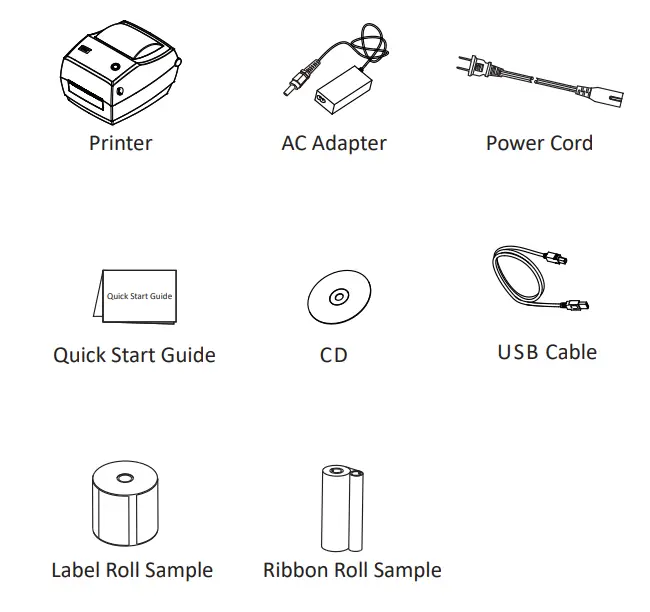 Printer

AC Adapter

Power Cord

Quick Start Guide

Quick Start Guide

CD

USB Cable

Label Roll Sample

Ribbon Roll Sample