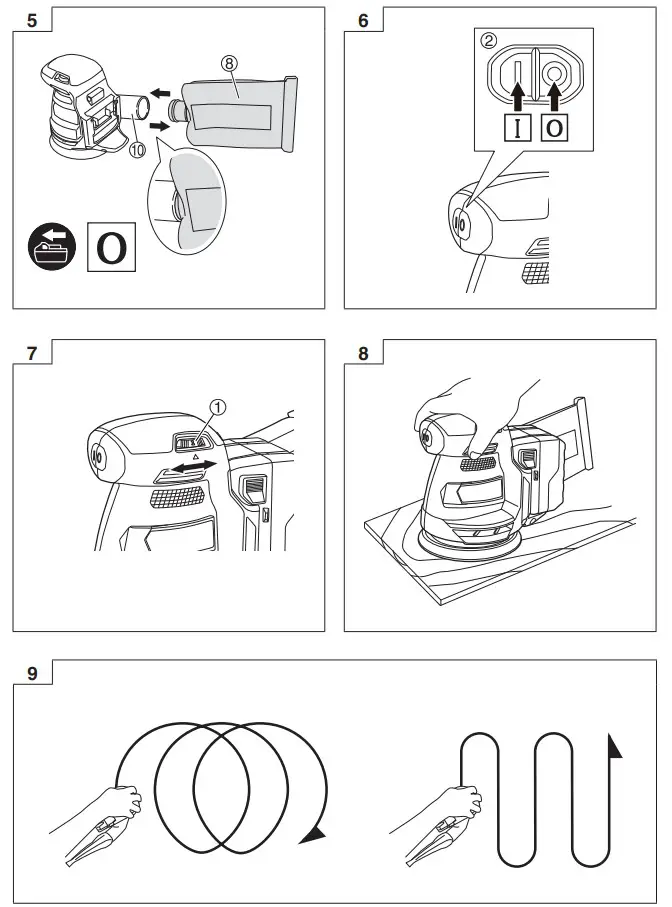 5

⑧

⑩

O

6

②

I O

7

①

8

9