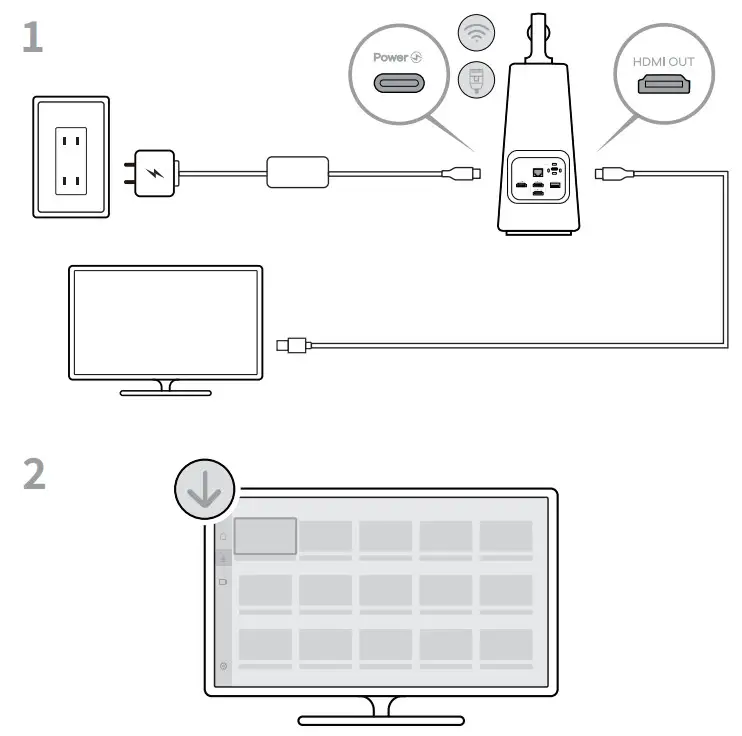 1

Power

HDMI OUT

2