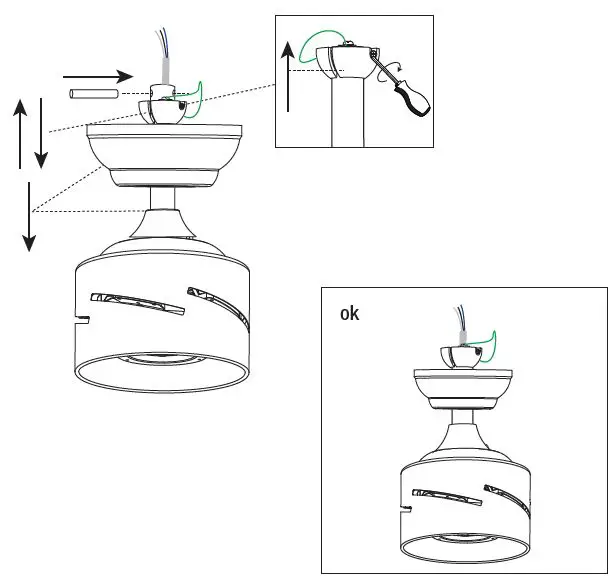 ok