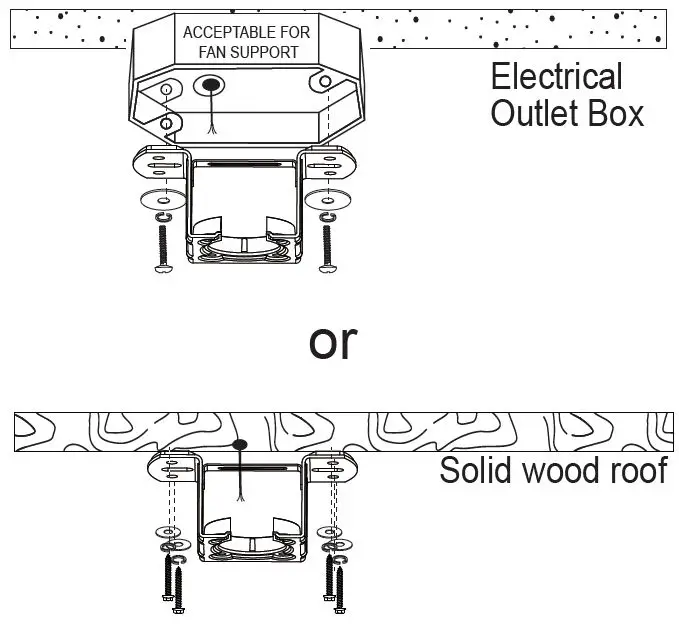 ACCEPTABLE FOR FAN SUPPORT

Electrical Outlet Box

or

Solid wood roof