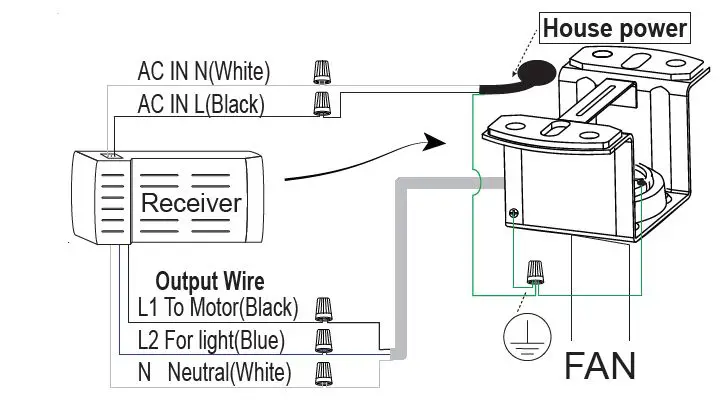 House power

AC IN N(White)

AC IN L(Black)

Receiver

Output Wire

L1 To Motor(Black)

L2 For light(Blue)

N Neutral(White)

FAN