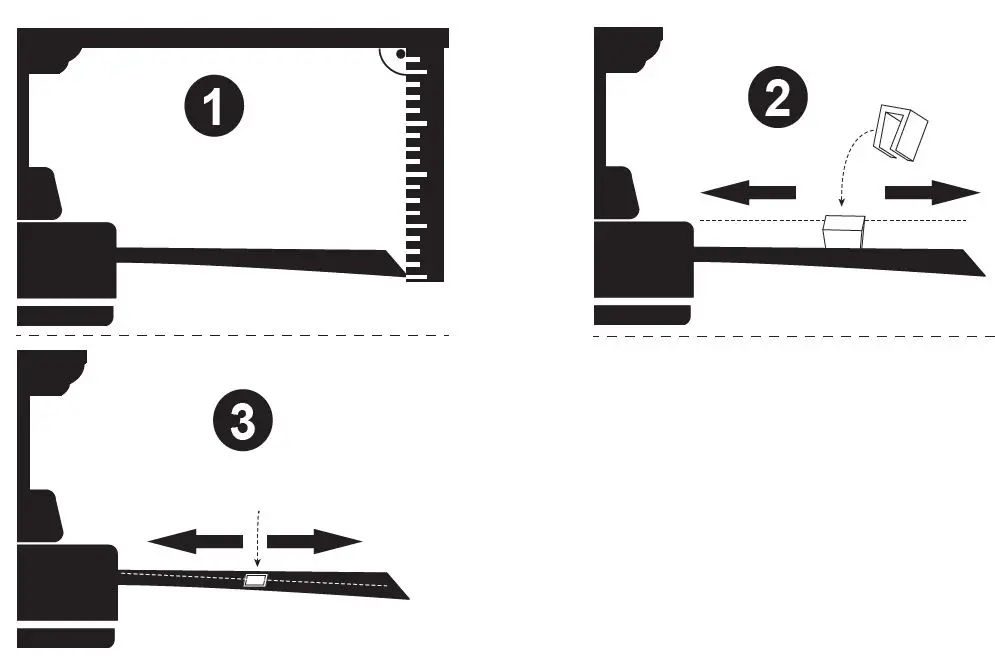 1

2

3