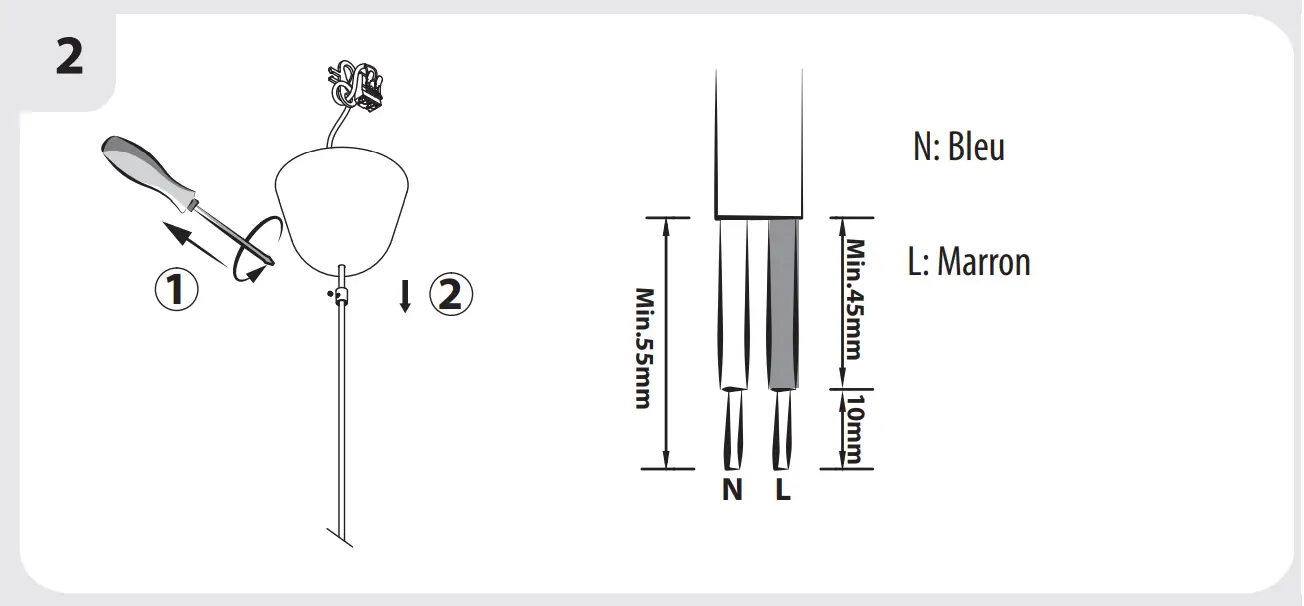 2

①

②

Min.55mm

Min.45mm

10mm

N L

N: Bleu

L: Marron