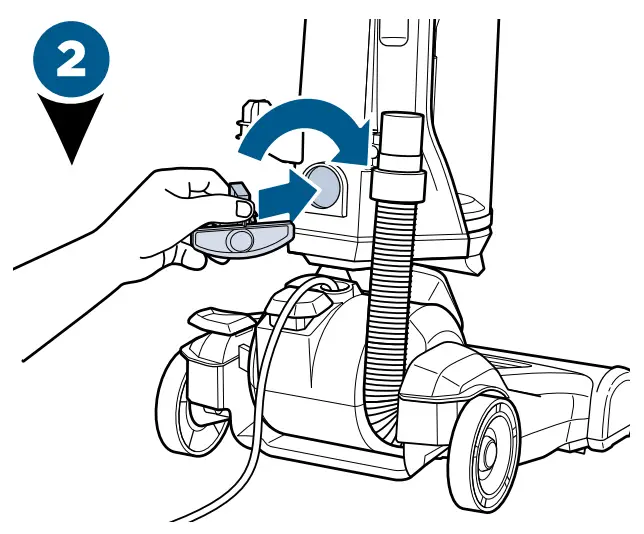 2