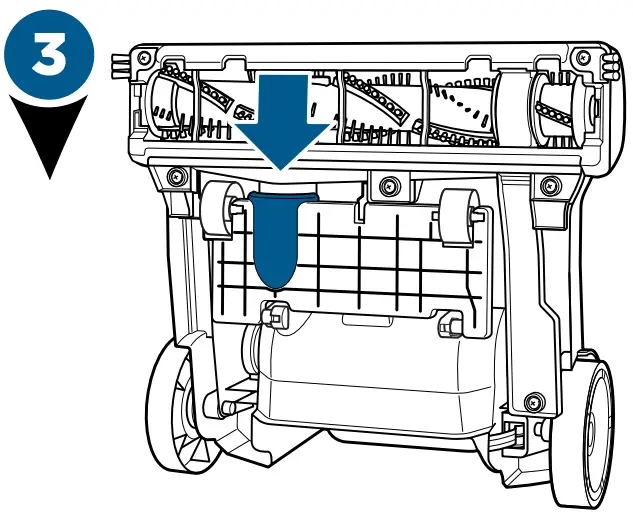 3