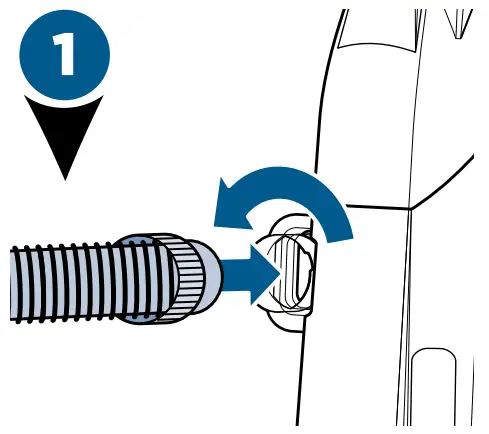 1