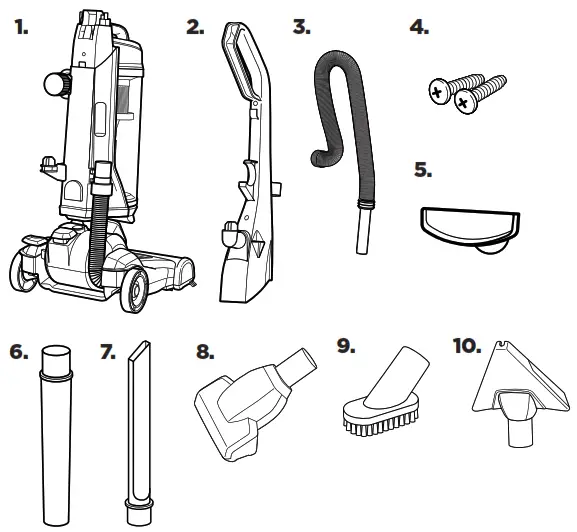 1.

2.

3.

4.

5.

6.

7.

8.

9.

10.