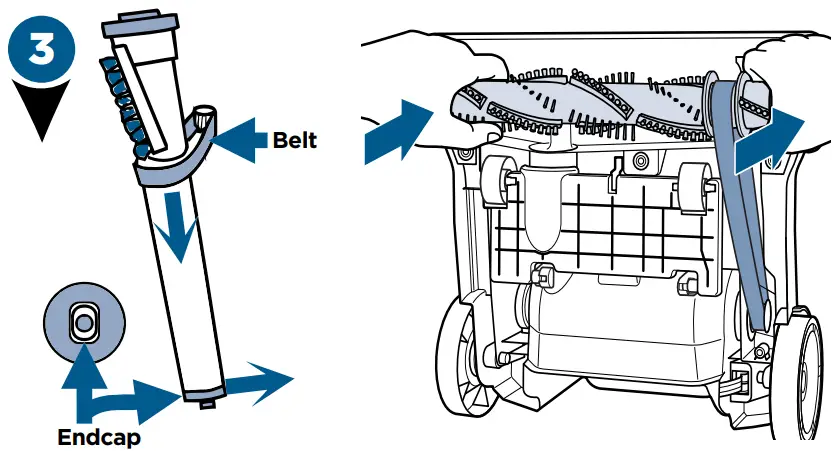 3

Belt

Endcap