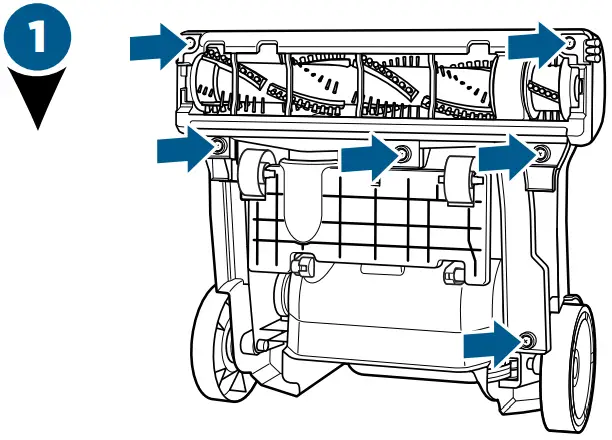 1