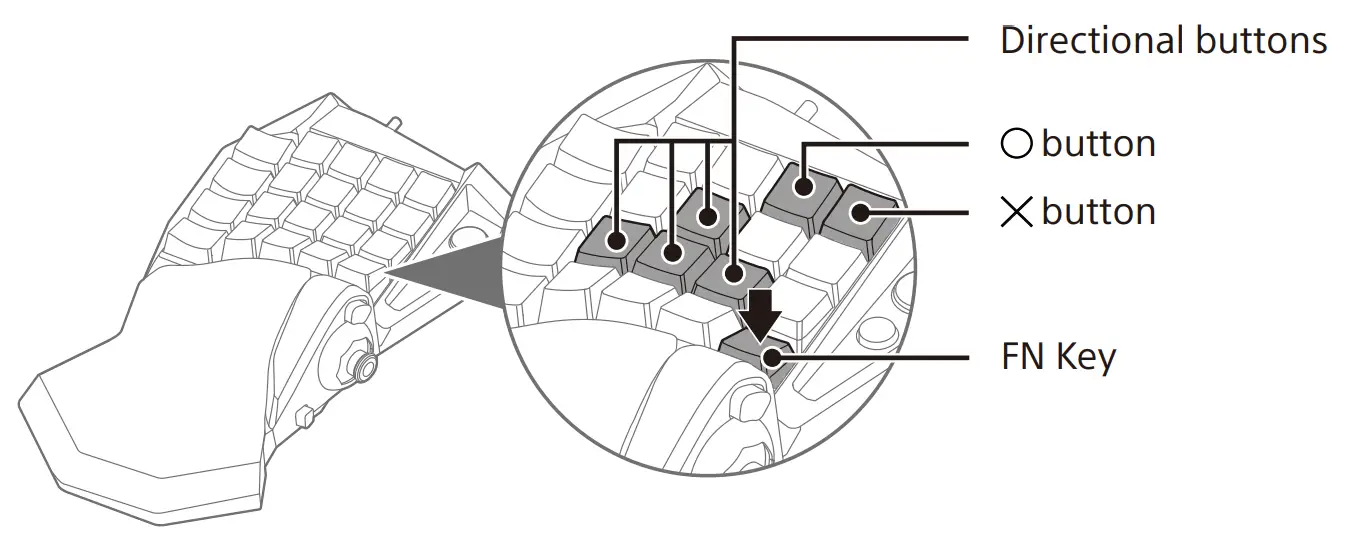 Directional buttons

○ button

× button

FN Key