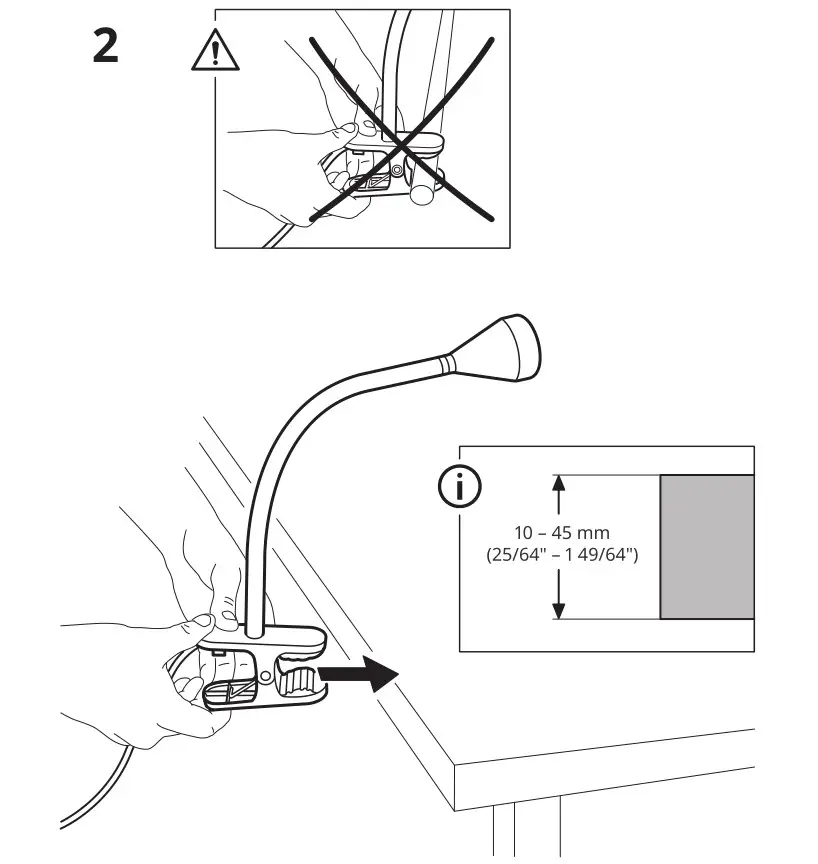 2

10 – 45 mm
(25/64" – 1 49/64")