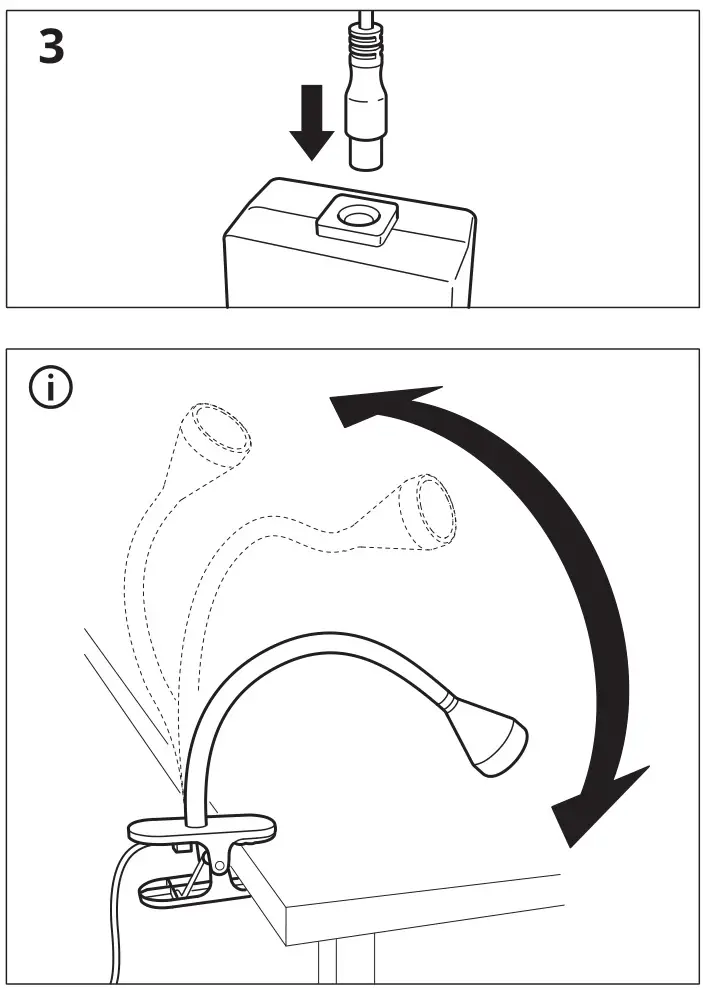 3

i