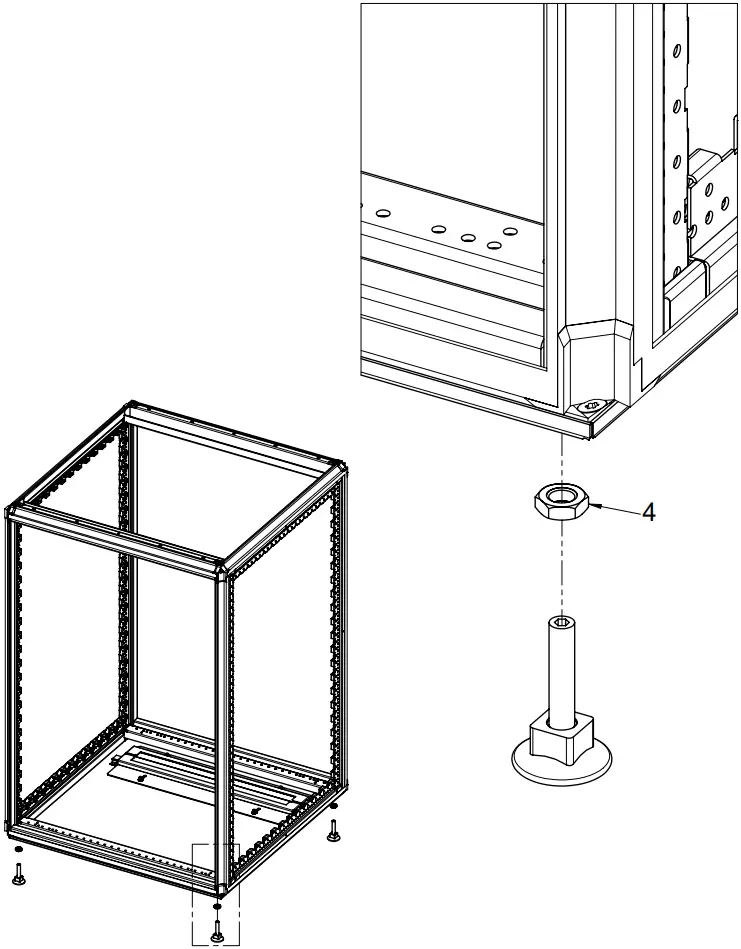 4