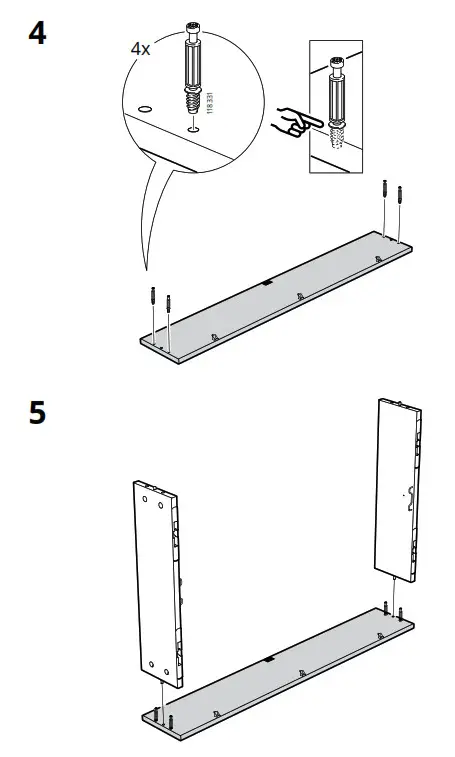 4

4x

118331

5