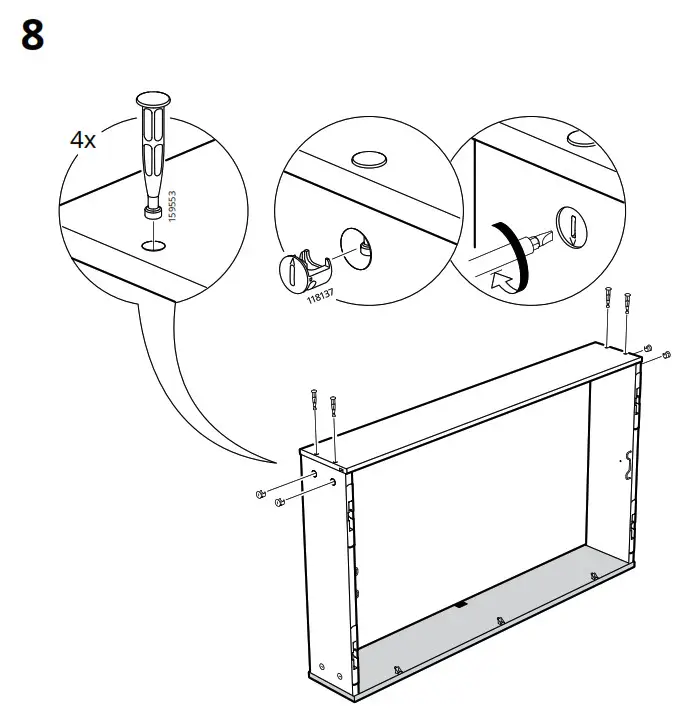 8

4x

159553

118137