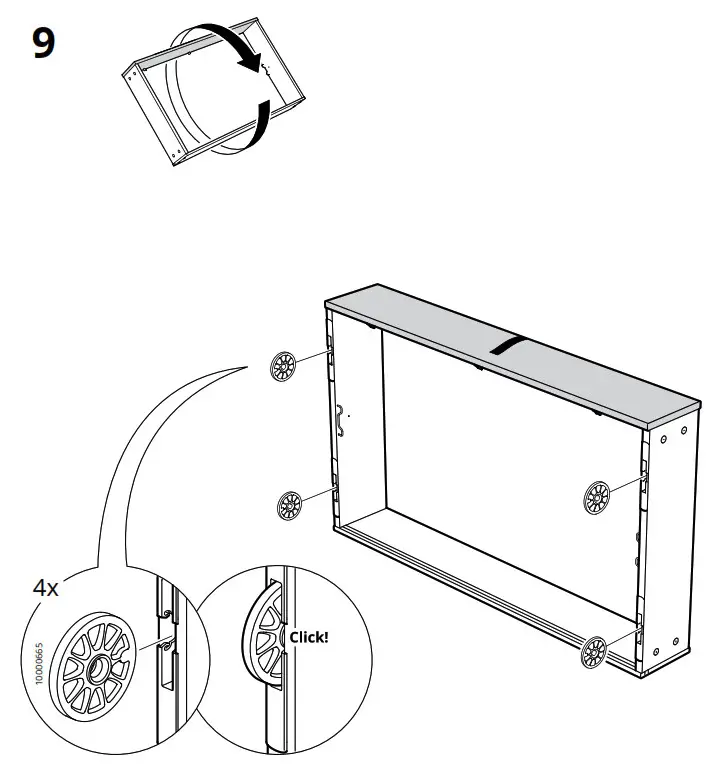 9

4x

10000665

Click!