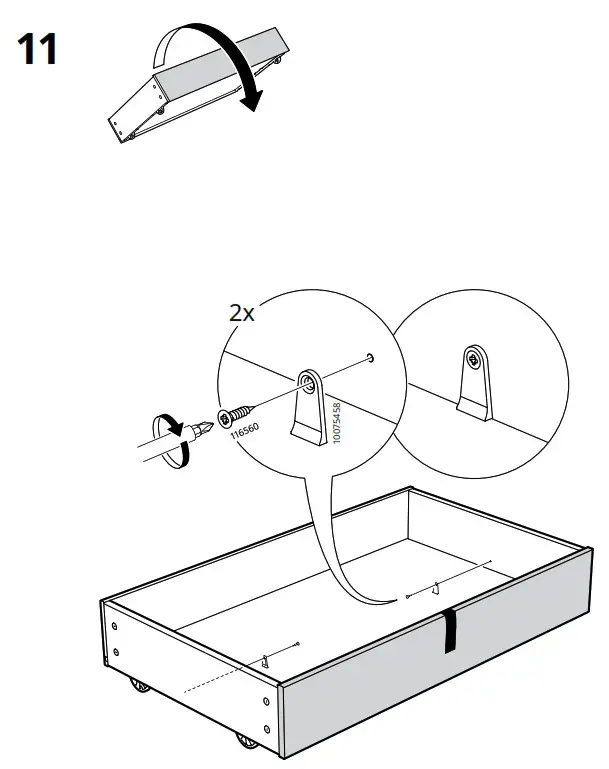 11

2x

116560

10075458