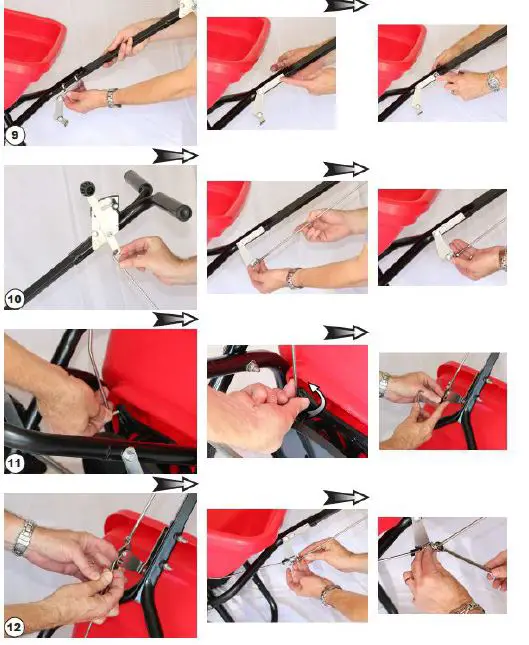 9

10

11

12