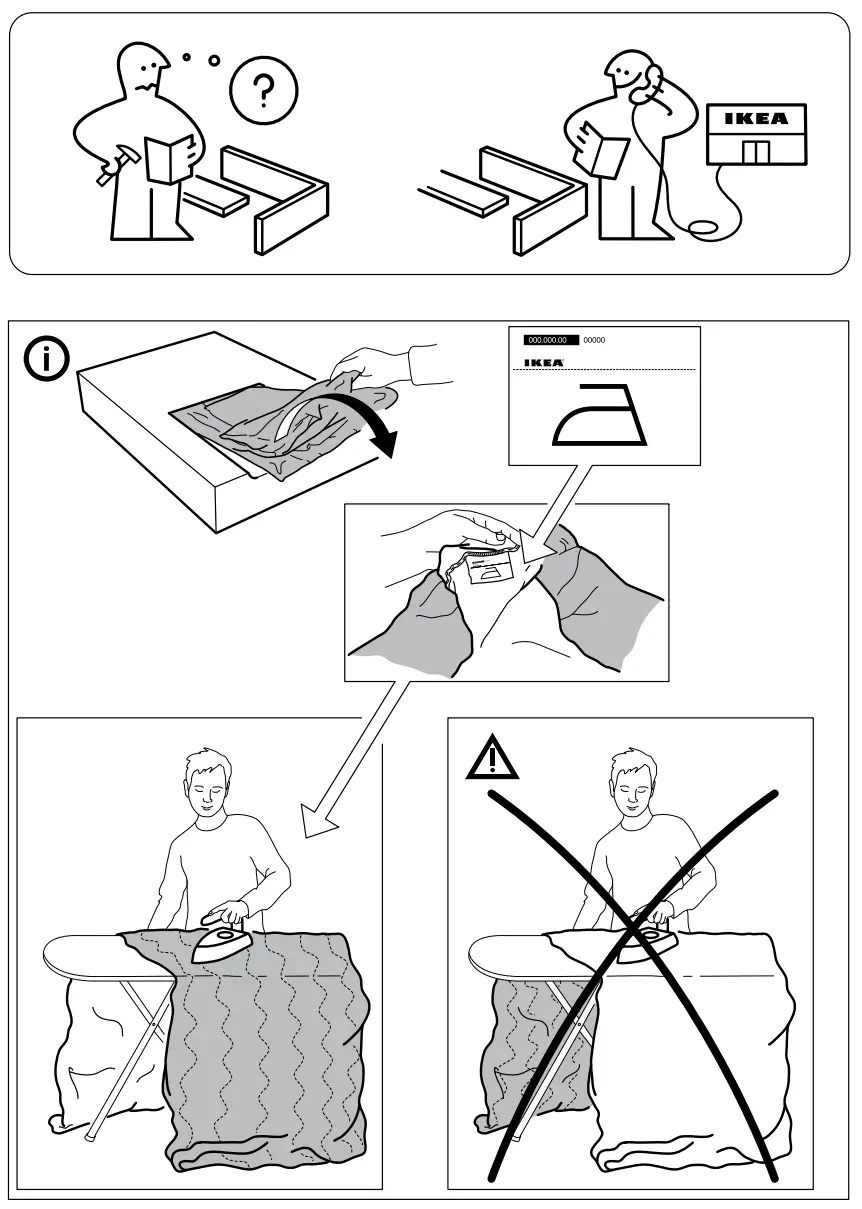 ?

IKEA

000.000.00 00000

IKEA