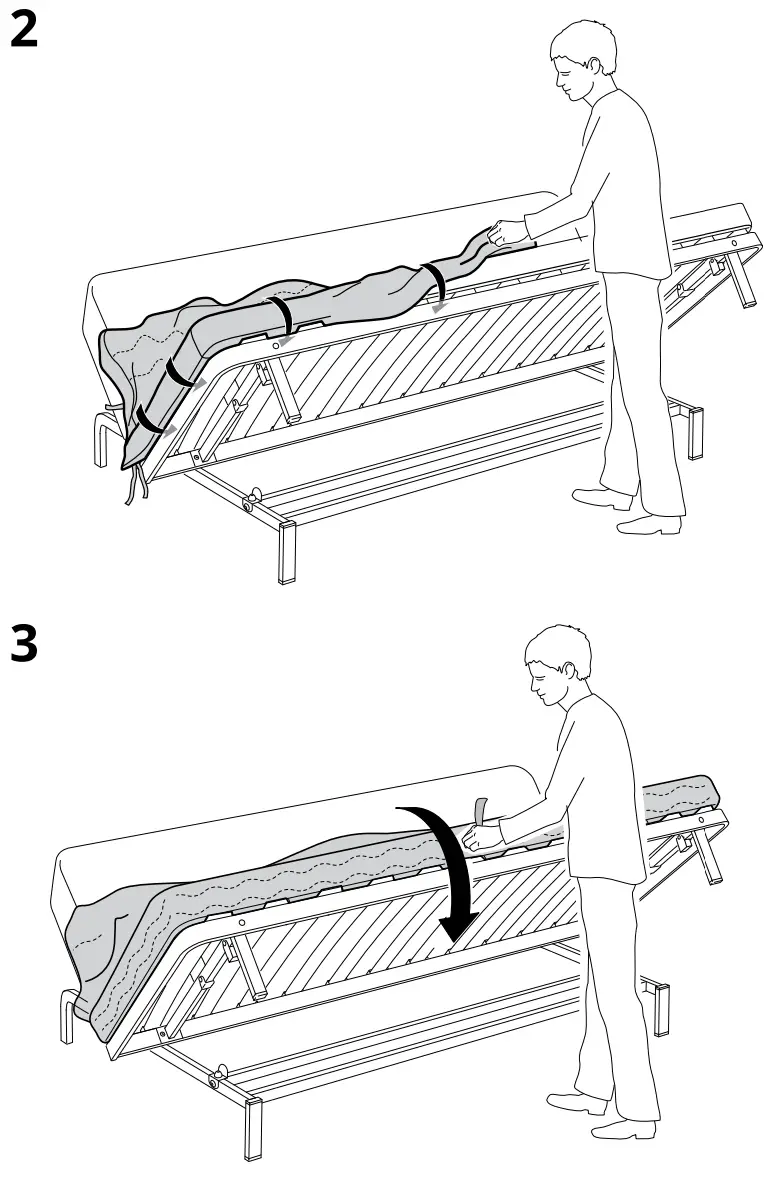 2

3